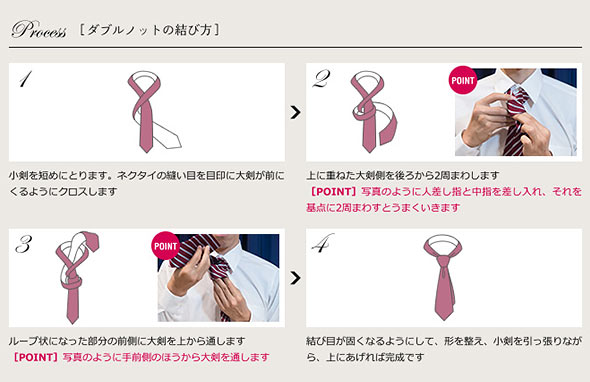 Process ［ダブルノットの結び方］

1

小剣を短めにとります。ネクタイの縫い目を目印に大剣が前にくるようにクロスします

2

POINT

上に重ねた大剣側を後ろから2周まわします
【POINT】写真のように人差し指と中指を差し入れ、それを基点に2周まわすとうまくいきます

3

POINT

ループ状になった部分の前側に大剣を上から通します
【POINT】写真のように手前側のほうから大剣を通します

4

結び目が固くなるようにして、形を整え、小剣を引っ張りながら、上にあげれば完成です