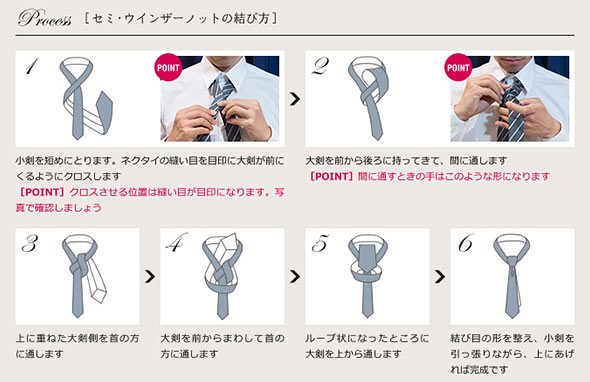 Process ［セミ・ウインザーノットの結び方］

1

POINT

小剣を短めにとります。ネクタイの縫い目を目印に大剣が前にくるようにクロスします
［POINT］クロスさせる位置は縫い目が目印になります。写真で確認しましょう

2

POINT

大剣を前から後ろに持ってきて、間に通します
［POINT］間に通すときの手はこのような形になります

3

上に重ねた大剣側を首の方に通します

4

大剣を前からまわして首の方に通します

5

ループ状になったところに大剣を上から通します

6

結び目の形を整え、小剣を引っ張りながら、上にあげれば完成です