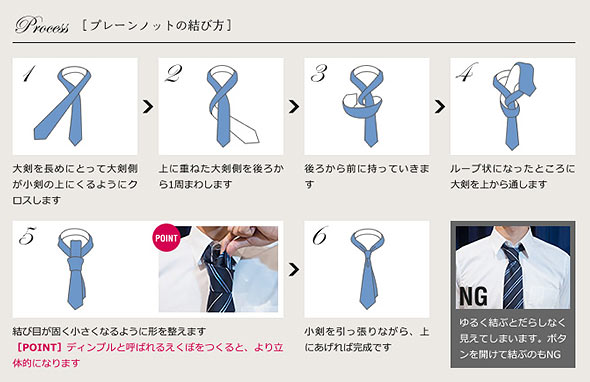 Process ［プレーンノットの結び方］

1

大剣を長めにとって大剣側が小剣の上にくるようにクロスします

2

上に重ねた大剣側を後ろから1周まわします

3

後ろから前に持っていきます

4

ループ状になったところに大剣を上から通します

5

POINT

結び目が固く小さくなるように形を整えます
【POINT】ディンプルと呼ばれるえくぼをつくると、より立体的になります

6

小剣を引っ張りながら、上にあげれば完成です

NG

ゆるく結ぶとだらしなく見えてしまいます。ボタンを開けて結ぶのもNG