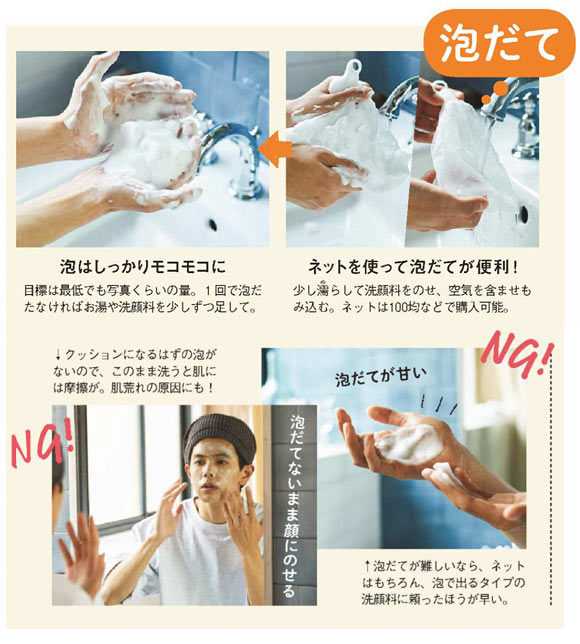 泡だて

泡はしっかりモコモコに
目標は最低でも写真くらいの量。1回で泡だたなければお湯や洗顔料を少しずつ足して。

ネットを使って泡だてが便利！
少し濡らして洗顔料をのせ、空気を含ませもみ込む。ネットは100均などで購入可能。

↓クッションになるはずの泡がないので、このまま洗うと肌には摩擦が。肌荒れの原因にも！

NG!

泡だてないまま顔にのせる

NG!

泡だてが甘い

↑泡だてが難しいなら、ネットはもちろん、泡で出るタイプの洗顔料に頼ったほうが早い。