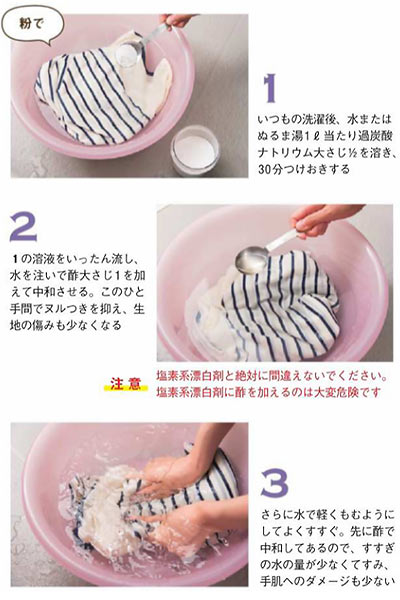 粉で

1

いつもの洗濯後、水またはぬるま湯1ℓ当たり過炭酸ナトリウム大さじ½を溶き、30分つけおきする

2

1の溶液をいったん流し、水を注いで酢大さじ1を加えて中和させる。このひと手間でヌルつきを抑え、生地の傷みも少なくなる

注意 塩素系漂白剤と絶対に間違えないでください。塩素系漂白剤に酢を加えるのは大変危険です

3

さらに水で軽くもむようにしてよくすすぐ。先に酢で中和してあるので、すすぎの水の量が少なくてすみ、手肌へのダメージも少ない