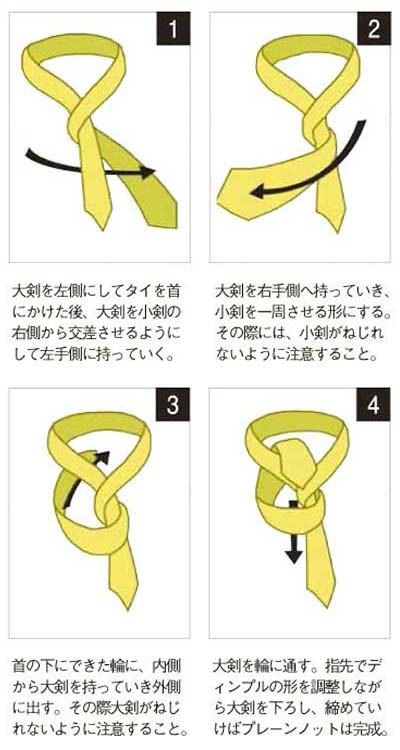 1

大剣を左側にしてタイを首にかけた後、大剣を小剣の右側から交差させるようにして左手側に持っていく。

2

大剣を右手側へ持っていき、小剣を一周させる形にする。その際には、小剣がねじれないように注意すること。

3

首の下にできた輪に、内側から大剣を持っていき外側に出す。その際大剣がねじれないように注意すること。

4

大剣を輪に通す。指先でディンプルの形を調整しながら大剣を下ろし、締めていけばプレーンノットは完成。