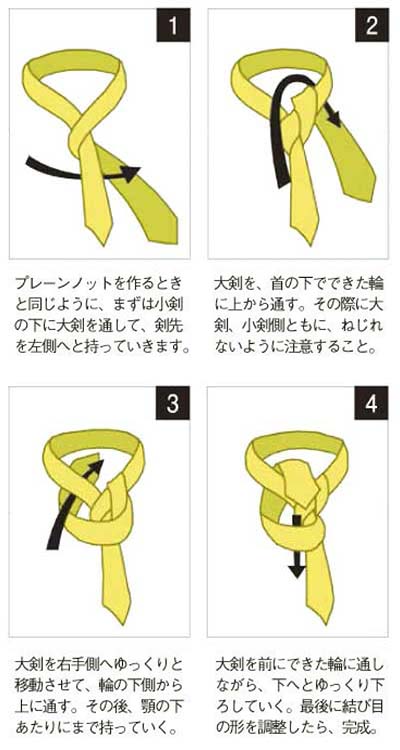 1

プレーンノットを作るときと同じように、まずは小剣の下に大剣を通して、剣先を左側へと持っていきます。

2

大剣を、首の下でできた輪に上から通す。その際に大剣、小剣側ともに、ねじれないように注意すること。

3

大剣を右手側へゆっくりと移動させて、輪の下側から上に通す。その後、顎の下あたりにまで持っていく。

4

大剣を前にできた輪に通しながら、下へとゆっくり下ろしていく。最後に結び目の形を調整したら、完成。