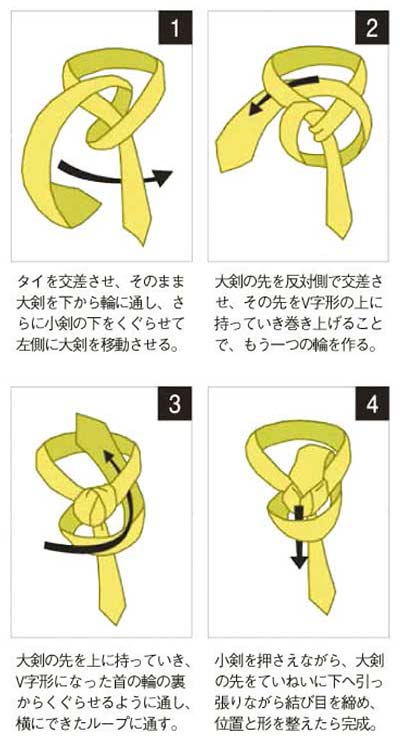 1

タイを交差させ、そのまま大剣を下から輪に通し、さらに小剣の下をくぐらせて左側に大剣を移動させる。

2

大剣の先を反対側で交差させ、その先をV字形の上に持っていき巻き上げることで、もう一つの輪を作る。

3

大剣の先を上に持っていき、V字形になった首の輪の裏からくぐらせるように通し、横にできたループに通す。

4

小剣を押さえながら、大剣の先をていねいに下へ引っ張りながら結び目を締め、位置と形を整えたら完成。