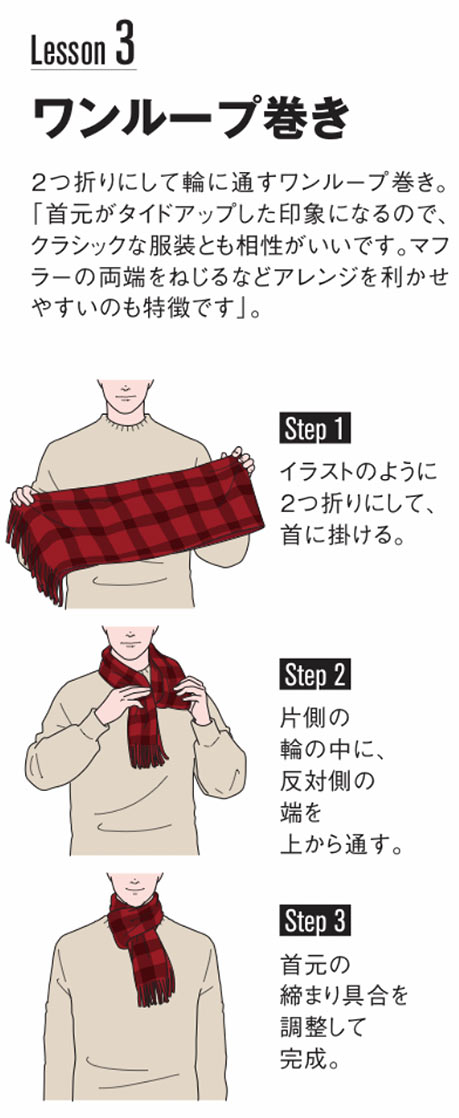 Lesson 3

ワンループ巻き

2つ折りにして輪に通すワンループ巻き。「首元がタイドアップした印象になるので、クラシックな服装とも相性がいいです。マフラーの両端をねじるなどアレンジを利かせやすいのも特徴です」。

Step 1
イラストのように2つ折りにして、首に掛ける。

Step 2
片側の輪の中に、反対側の端を上から通す。

Step 3
首元の締まり具合を調整して完成。