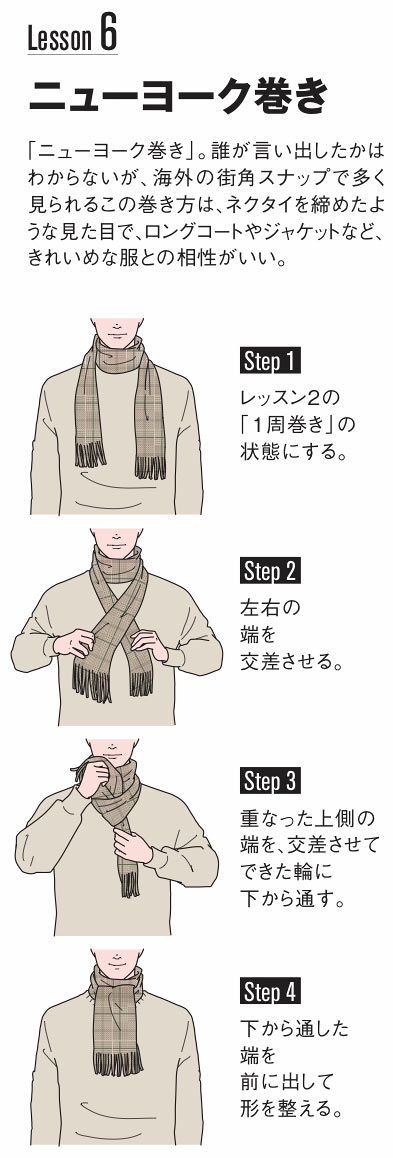 Lesson 6

ニューヨーク巻き

「ニューヨーク巻き」。誰が言い出したかはわからないが、海外の街角スナップで多く見られるこの巻き方は、ネクタイを締めたような見た目で、ロングコートやジャケットなど、きれいめな服との相性がいい。

Step 1
レッスン2の「1周巻き」の状態にする。

Step 2
左右の端を交差させる。

Step 3
重なった上側の端を、交差させてできた輪に下から通す。

Step 4
下から通した端を前に出して形を整える。