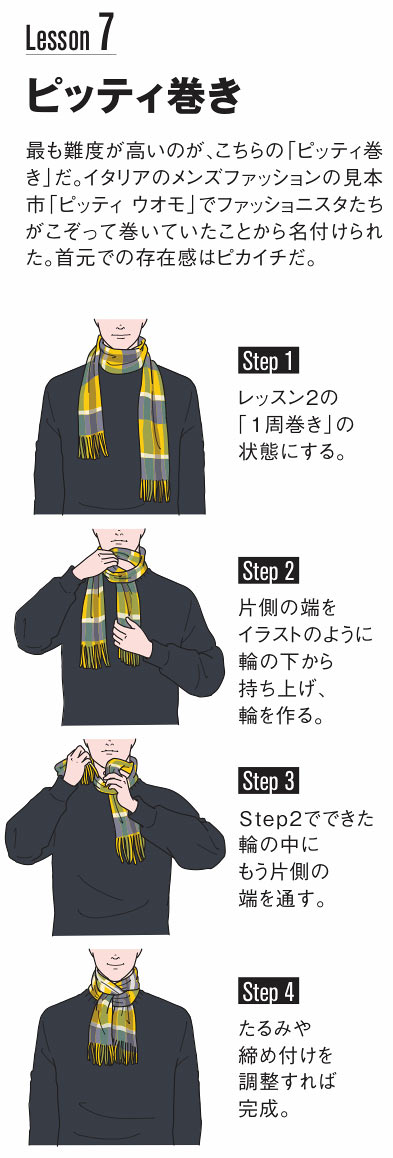 Lesson 7

ピッティ巻き

最も難度が高いのが、こちらの「ピッティ巻き」だ。イタリアのメンズファッションの見本市「ピッティ ウオモ」でファッショニスタたちがこぞって巻いていたことから名付けられた。首元での存在感はピカイチだ。

Step 1
レッスン2の「1周巻き」の状態にする。

Step 2
片側の端をイラストのように輪の下から持ち上げ、輪を作る。

Step 3
Step2でできた輪の中にもう片側の端を通す。

Step 4
たるみや締め付けを調整すれば完成。