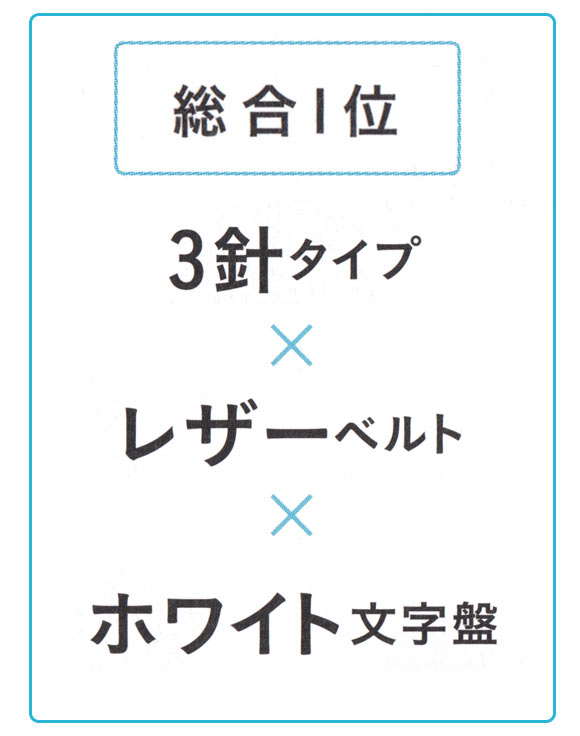 総合1位

3針タイプ

×

レザーベルト

×

ホワイト文字盤